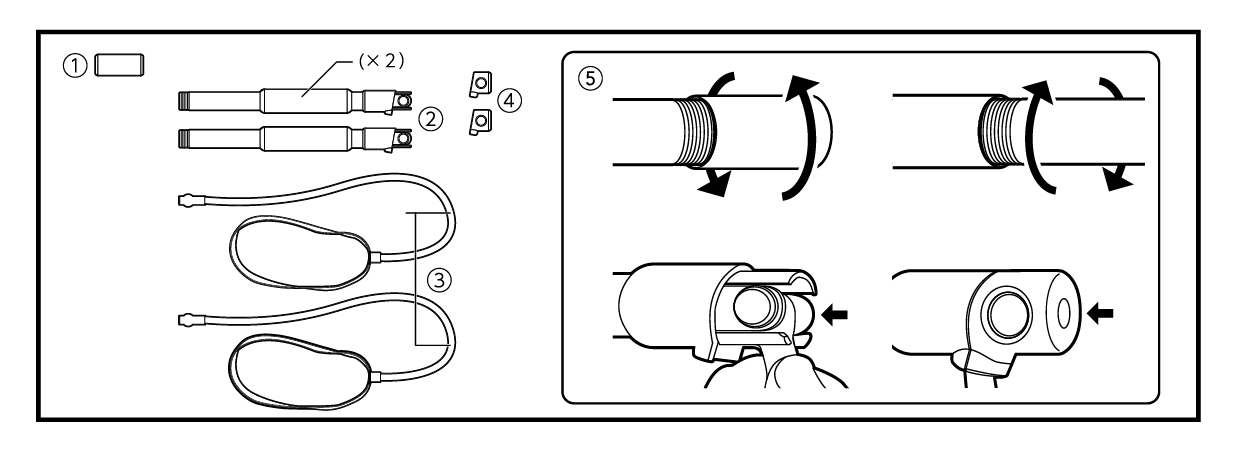 ①
(× 2)
②
④
③
⑤