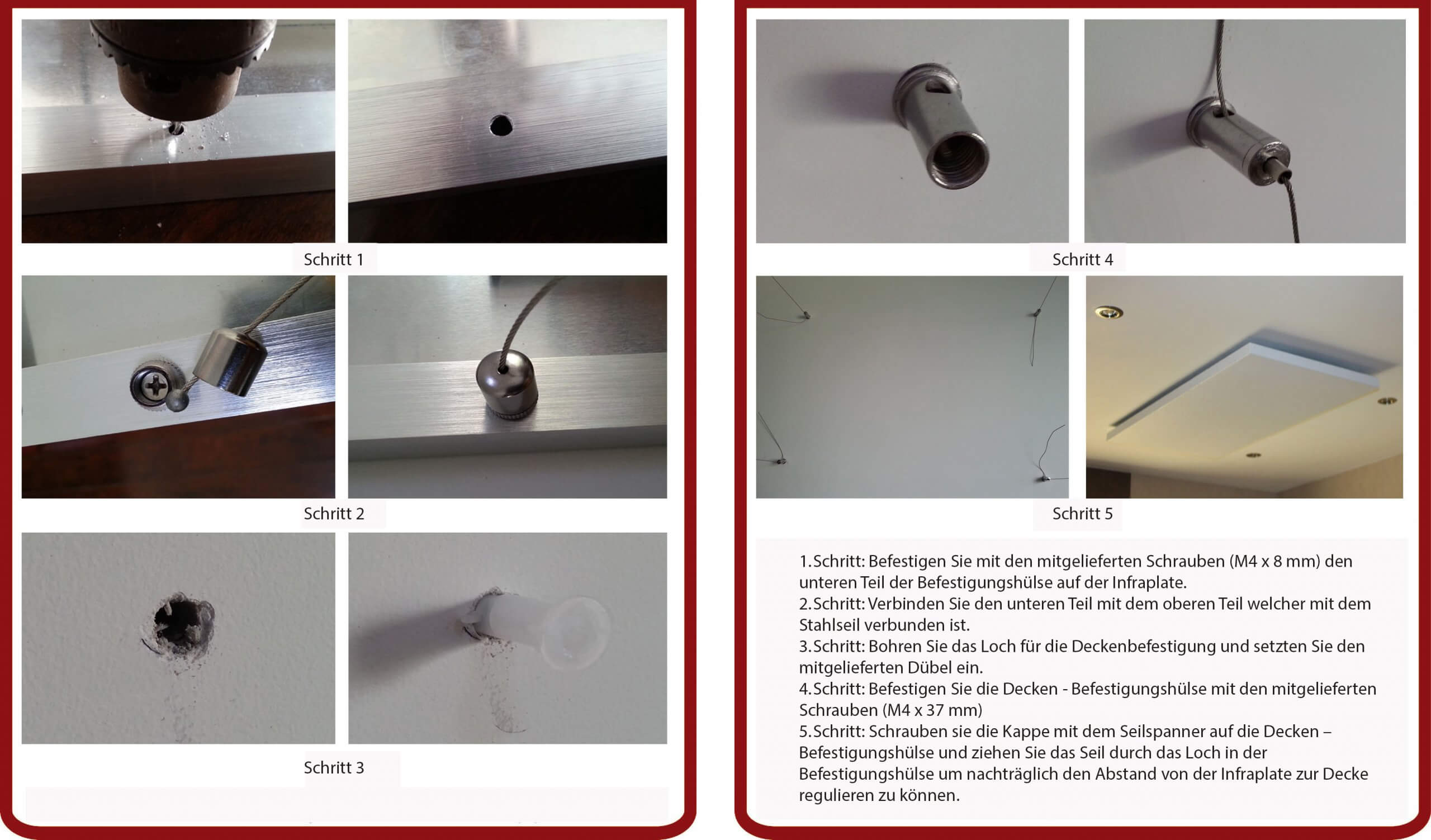 Schritt 1

Schritt 2

Schritt 3

Schritt 4

Schritt 5

1.Schritt: Befestigen Sie mit den mitgelieferten Schrauben (M4 x 8 mm) den unteren Teil der Befestigungshülse auf der Infraplate.
2.Schritt: Verbinden Sie den unteren Teil mit dem oberen Teil welcher mit dem Stahlseil verbunden ist.
3.Schritt: Bohren Sie das Loch für die Deckenbefestigung und setzten Sie den mitgelieferten Dübel ein.
4.Schritt: Befestigen Sie die Decken - Befestigungshülse mit den mitgelieferten Schrauben (M4 x 37 mm)
5.Schritt: Schrauben sie die Kappe mit dem Seilspanner auf die Decken – Befestigungshülse und ziehen Sie das Seil durch das Loch in der Befestigungshülse um nachträglich den Abstand von der Infraplate zur Decke regulieren zu können.